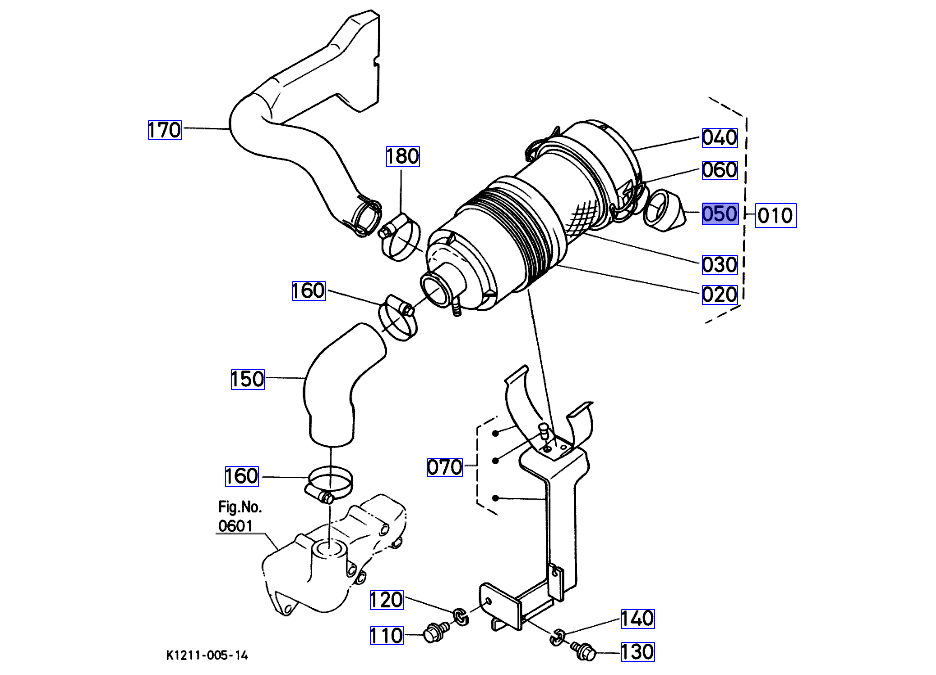 170
180
040
060
050
010
030
020
160
150
070
160
Fig.No.
0601
120
110
140
130
K1211-005-14